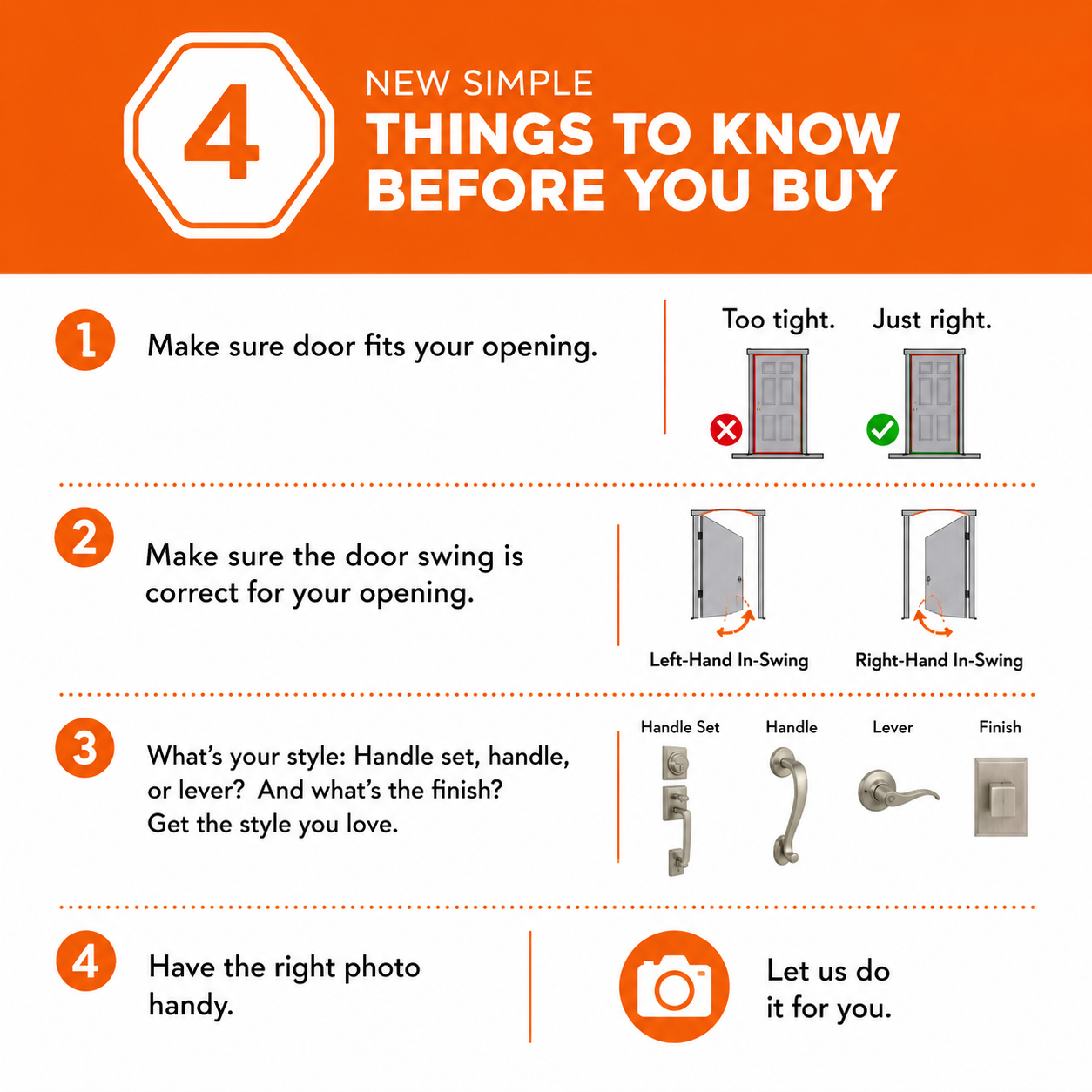 4

NEW SIMPLE
THINGS TO KNOW BEFORE YOU BUY

1 Make sure door fits your opening.

Too tight. Just right.

2 Make sure the door swing is correct for your opening.

Left-Hand In-Swing Right-Hand In-Swing

3 What's your style: Handle set, handle, or lever? And what's the finish? Get the style you love.

Handle Set Handle Lever Finish

4 Have the right photo handy.

Let us do it for you.